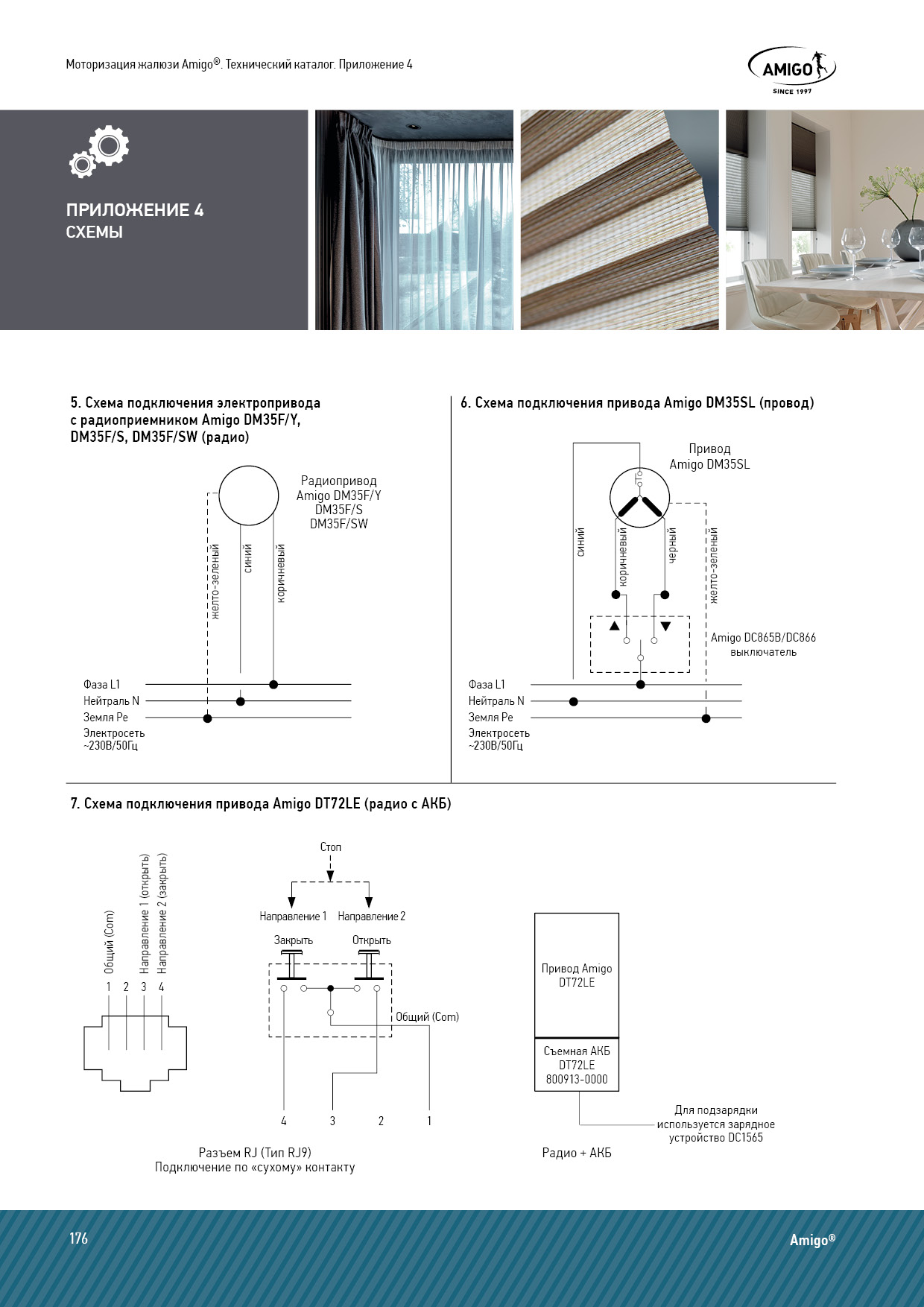 Моторизация жалюзи Amigo®. Технический каталог. Приложение 4

AMIGO
SINCE 1997

ПРИЛОЖЕНИЕ 4
СХЕМЫ

5. Схема подключения электропривода с радиоприемником Amigo DM35F/Y, DM35F/S, DM35F/SW (радио)

Радиопривод
Amigo DM35F/Y
DM35F/S
DM35F/SW

желто-зеленый
синий
коричневый

Фаза L1
Нейтраль N
Земля Pe
Электросеть
~230В/50Гц

6. Схема подключения привода Amigo DM35SL (провод)

Привод
Amigo DM35SL

синий
коричневый
черный
желто-зеленый

Amigo DC865B/DC866
выключатель

Фаза L1
Нейтраль N
Земля Pe
Электросеть
~230В/50Гц

7. Схема подключения привода Amigo DT72LE (радио с АКБ)

Общий (Com)
Направление 1 (открыть)
Направление 2 (закрыть)
1 2 3 4

Стоп
Направление 1
Направление 2
Закрыть
Открыть
Общий (Com)
4 3 2 1

Разъем RJ (Тип RJ9)
Подключение по «сухому» контакту

Привод Amigo
DT72LE

Съемная АКБ
DT72LE
800913-0000

Для подзарядки
используется зарядное
устройство DC1565

Радио + АКБ

176

Amigo®